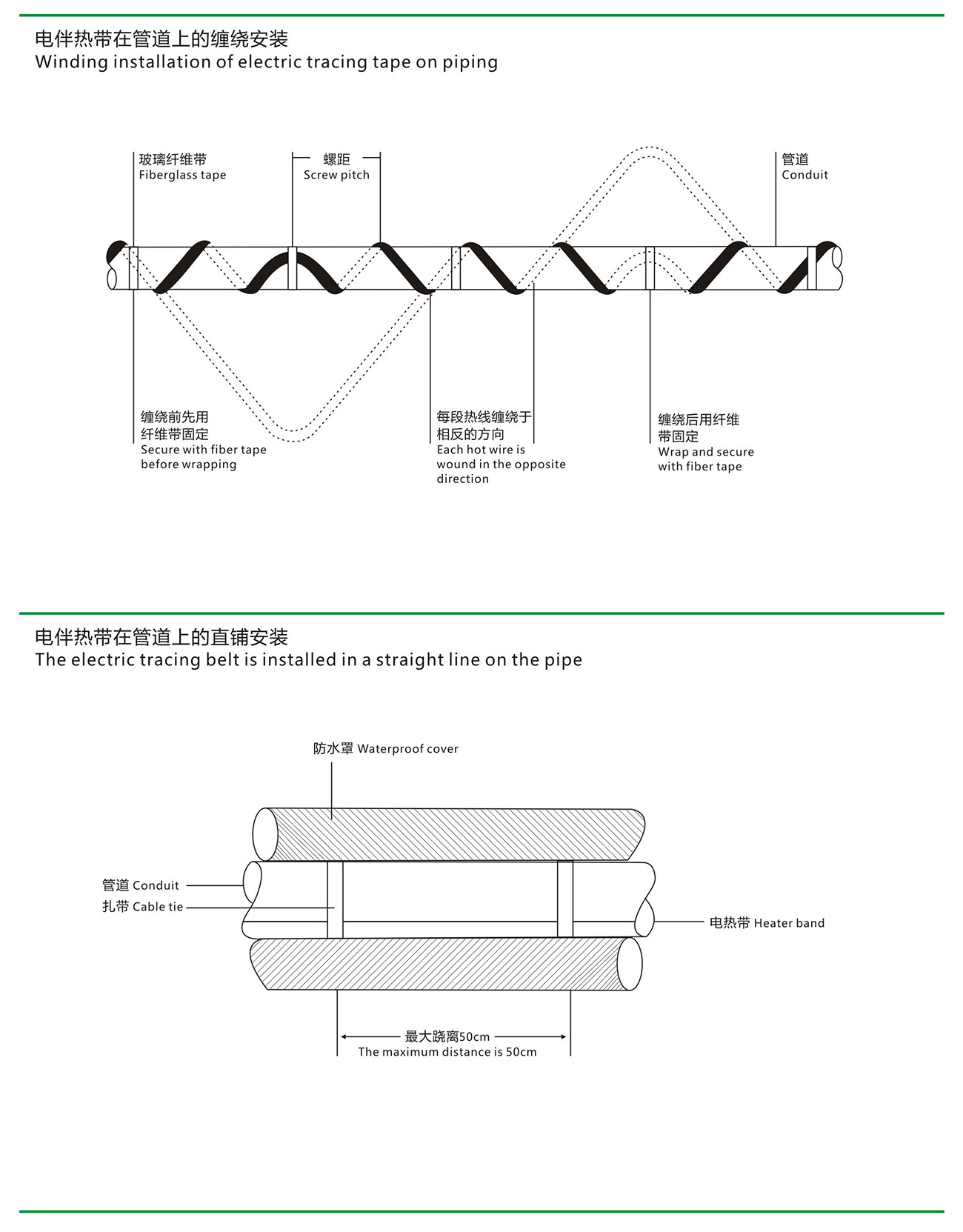 电伴热带在管道上的缠绕安装
Winding installation of electric tracing tape on piping

玻璃纤维带
Fiberglass tape

螺距
Screw pitch

管道
Conduit

缠绕前先用纤维带固定
Secure with fiber tape before wrapping

每段热线缠绕于相反的方向
Each hot wire is wound in the opposite direction

缠绕后用纤维带固定
Wrap and secure with fiber tape

电伴热带在管道上的直铺安装
The electric tracing belt is installed in a straight line on the pipe

防水罩 Waterproof cover

管道 Conduit

扎带 Cable tie

电热带 Heater band

最大跷离50cm
The maximum distance is 50cm